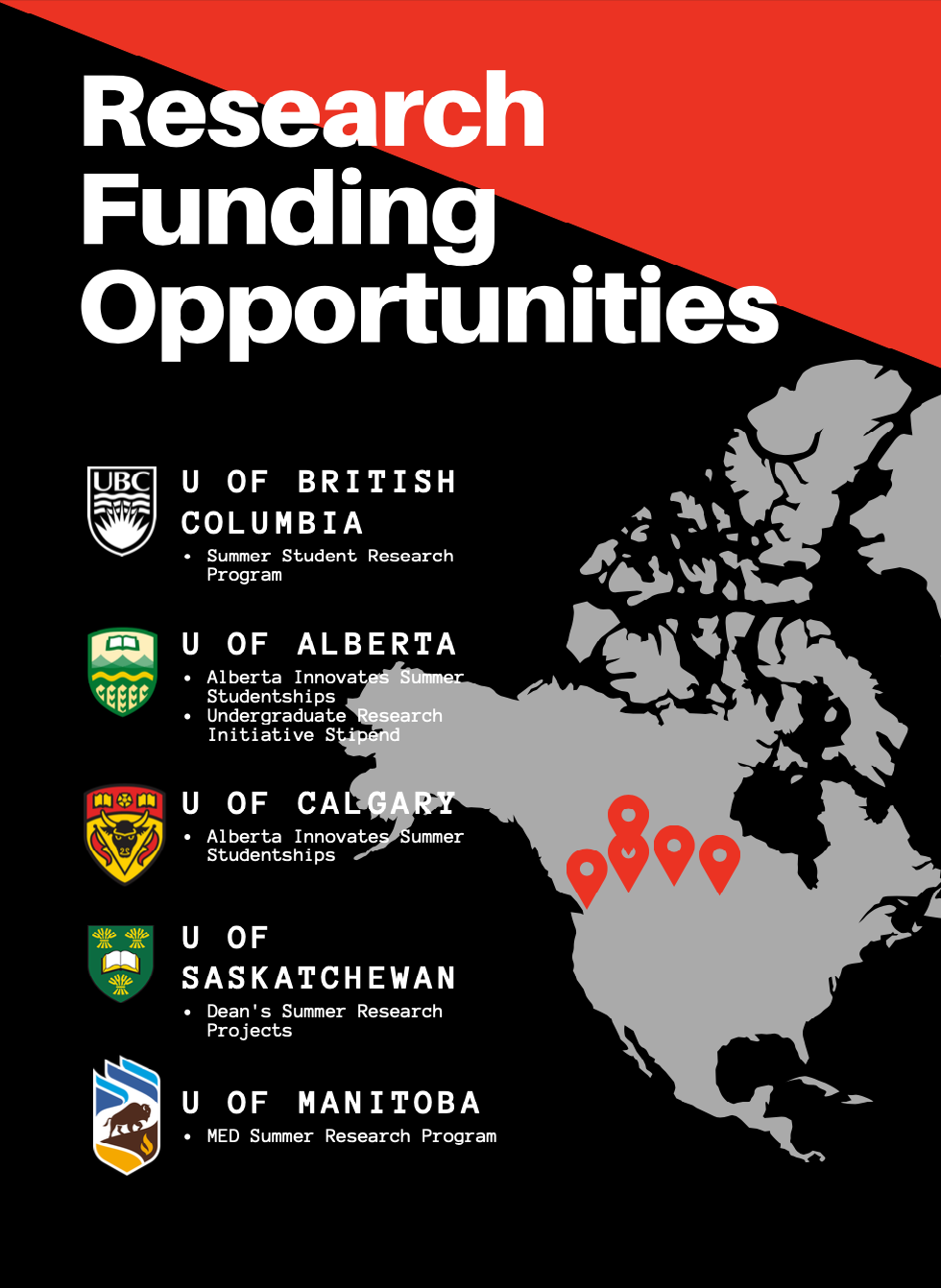 Research Funding Opportunities

UBC

U OF BRITISH COLUMBIA
• Summer Student Research Program

U OF ALBERTA
• Alberta Innovates Summer Studentships
• Undergraduate Research Initiative Stipend

U OF CALGARY
• Alberta Innovates Summer Studentships

U OF SASKATCHEWAN
• Dean's Summer Research Projects

U OF MANITOBA
• MED Summer Research Program